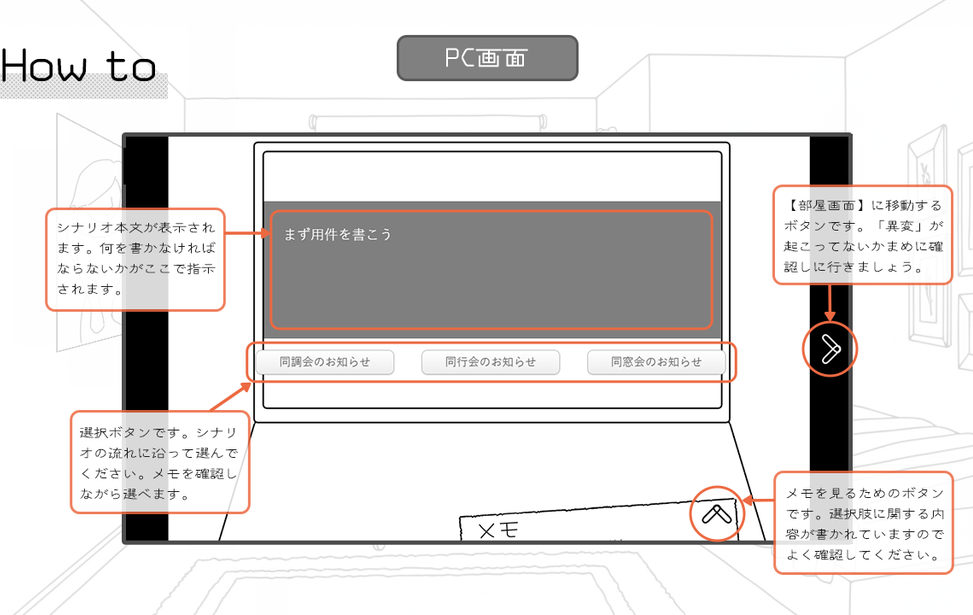 How to

PC画面

シナリオ本文が表示されます。何を書かなければならないかがここで指示されます。

まず用件を書こう

【部屋画面】に移動するボタンです。「異変」が起こってないかまめに確認しに行きましょう。

同調会のお知らせ

同行会のお知らせ

同窓会のお知らせ

選択ボタンです。シナリオの流れに沿って選んでください。メモを確認しながら選べます。

メモ

メモを見るためのボタンです。選択肢に関する内容が書かれていますのでよく確認してください。